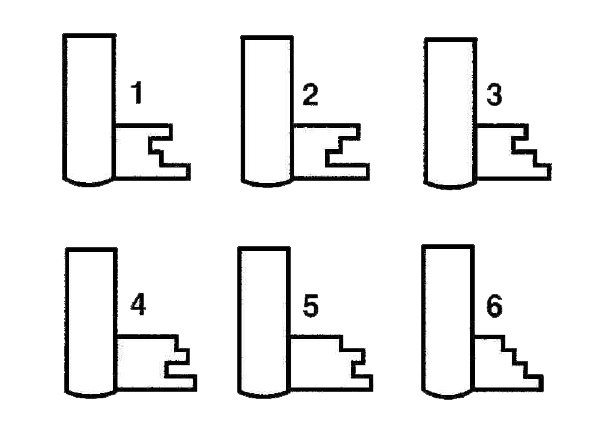 1
2
3
4
5
6